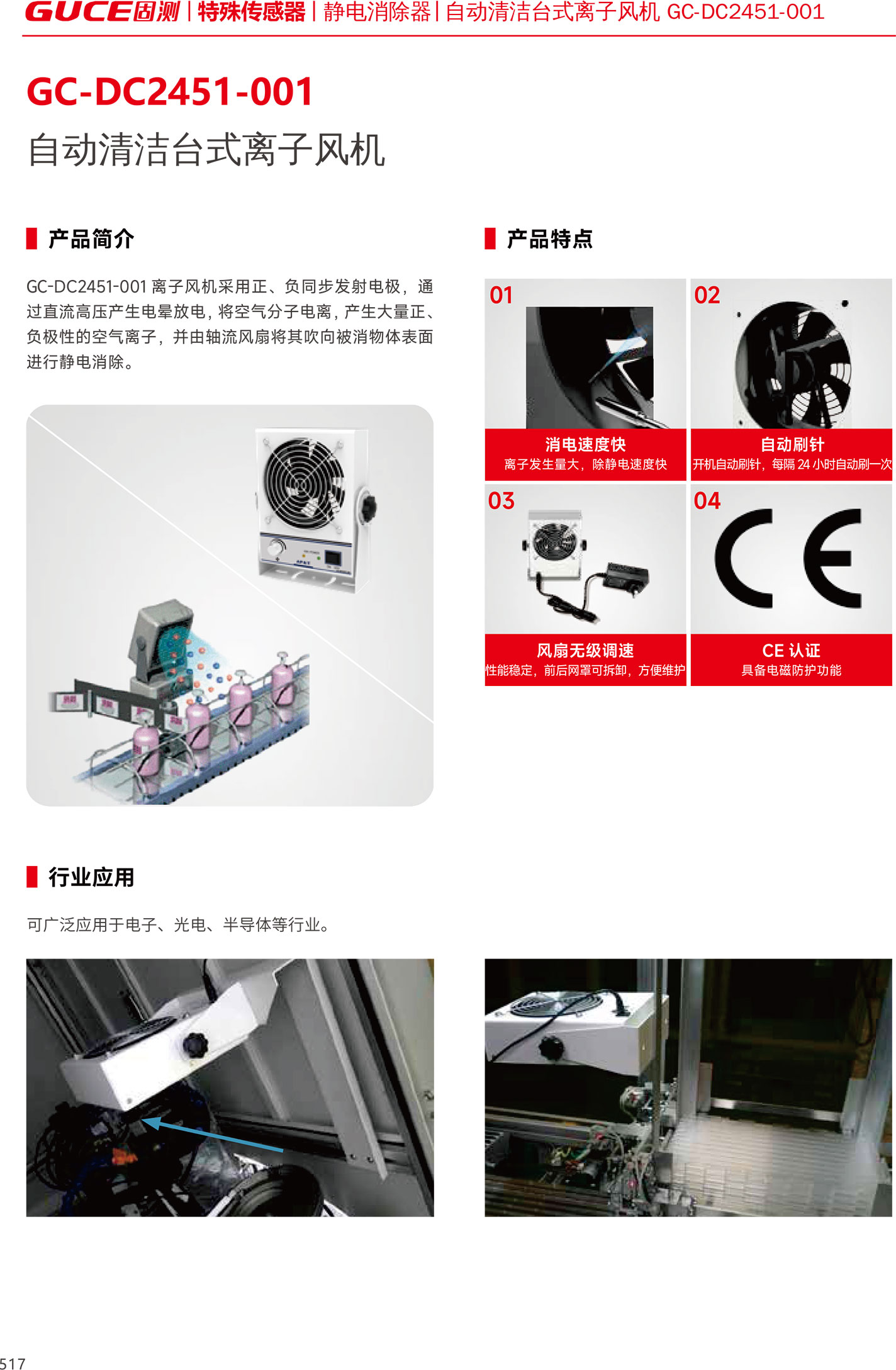 GUCE固测 | 特殊传感器 | 静电消除器 | 自动清洁台式离子风机 GC-DC2451-001

GC-DC2451-001

自动清洁台式离子风机

产品简介

GC-DC2451-001 离子风机采用正、负同步发射电极，通过直流高压产生电晕放电，将空气分子电离，产生大量正、负极性的空气离子，并由轴流风扇将其吹向被消物体表面进行静电消除。

产品特点

01

消电速度快

离子发生量大，除静电速度快

02

自动刷针

开机自动刷针，每隔 24 小时自动刷一次

03

风扇无级调速

性能稳定，前后网罩可拆卸，方便维护

04

CE

CE 认证

具备电磁防护功能

行业应用

可广泛应用于电子、光电、半导体等行业。

517