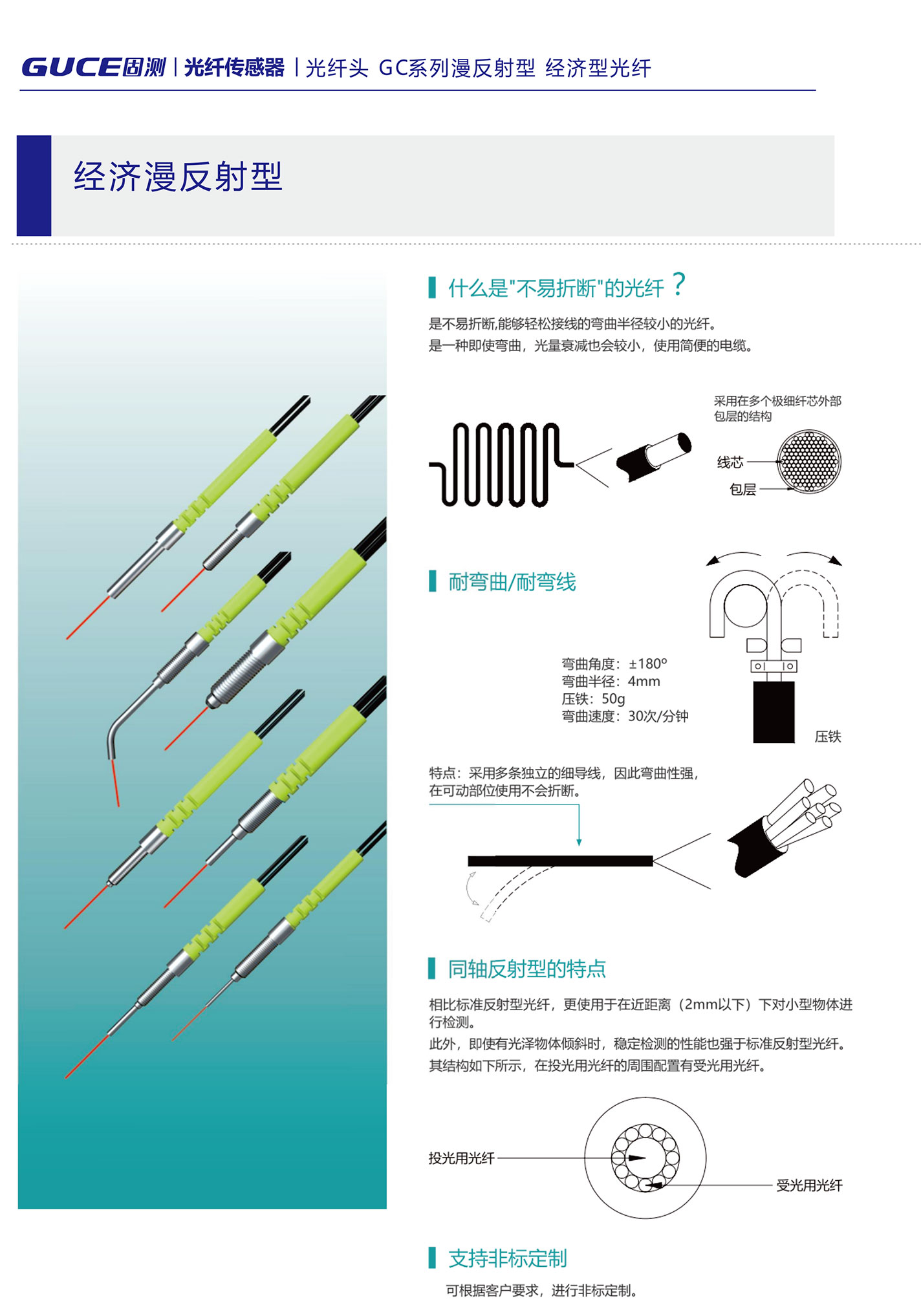 GUCE固测 | 光纤传感器 | 光纤头 GC系列漫反射型 经济型光纤

经济漫反射型

什么是"不易折断"的光纤？

是不易折断,能够轻松接线的弯曲半径较小的光纤。
是一种即使弯曲，光量衰减也会较小，使用简便的电缆。

采用在多个极细纤芯外部包层的结构

线芯

包层

耐弯曲/耐弯线

弯曲角度：±180°
弯曲半径：4mm
压铁：50g
弯曲速度：30次/分钟

压铁

特点：采用多条独立的细导线，因此弯曲性强，在可动部位使用不会折断。

同轴反射型的特点

相比标准反射型光纤，更使用于在近距离（2mm以下）下对小型物体进行检测。
此外，即使有光泽物体倾斜时，稳定检测的性能也强于标准反射型光纤。
其结构如下所示，在投光用光纤的周围配置有受光用光纤。

投光用光纤

受光用光纤

支持非标定制

可根据客户要求，进行非标定制。